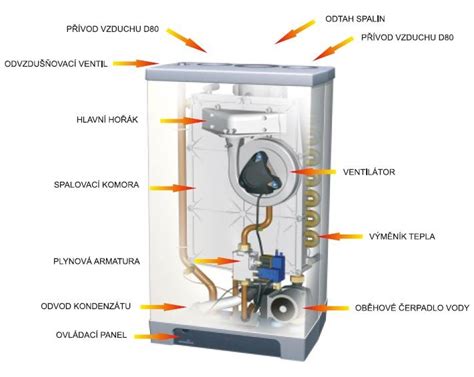 PŘÍVOD VZDUCHU D80

ODTAH SPALIN

PŘÍVOD VZDUCHU D80

ODVZDUŠŇOVACÍ VENTIL

HLAVNÍ HOŘÁK

VENTILÁTOR

SPALOVACÍ KOMORA

VÝMĚNÍK TEPLA

PLYNOVÁ ARMATURA

ODVOD KONDENZÁTU

OBĚHOVÉ ČERPADLO VODY

OVLÁDACÍ PANEL