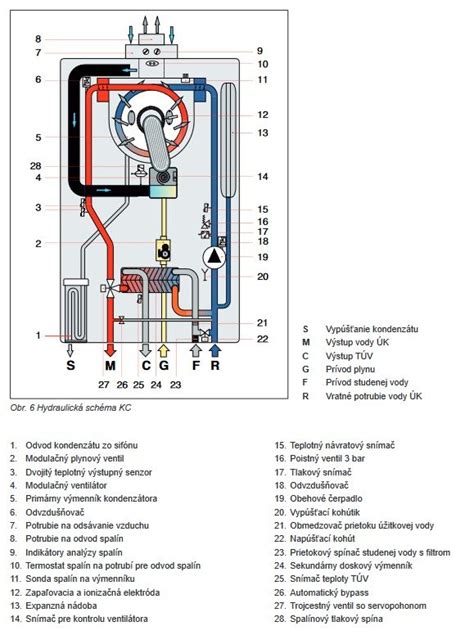 8
7
6
5
28
4
3
2
1
9
10
11
12
13
14
15
16
17
18
19
20
21
22
S M C G F R
27 26 25 24 23

S Vypúšťanie kondenzátu
M Výstup vody ÚK
C Výstup TÚV
G Prívod plynu
F Prívod studenej vody
R Vratné potrubie vody ÚK

Obr. 6 Hydraulická schéma KC

1. Odvod kondenzátu zo sifónu
2. Modulačný plynový ventil
3. Dvojitý teplotný výstupný senzor
4. Modulačný ventilátor
5. Primárny výmenník kondenzátora
6. Odvzdušňovač
7. Potrubie na odsávanie vzduchu
8. Potrubie na odvod spalín
9. Indikátory analýzy spalín
10. Termostat spalín na potrubí pre odvod spalín
11. Sonda spalín na výmenníku
12. Zapaľovacia a ionizačná elektróda
13. Expanzná nádoba
14. Snímač pre kontrolu ventilátora
15. Teplotný návratový snímač
16. Poistný ventil 3 bar
17. Tlakový snímač
18. Odvzdušňovač
19. Obehové čerpadlo
20. Vypúšťací kohútik
21. Obmedzovač prietoku úžitkovej vody
22. Napúšťací kohút
23. Prietokový spínač studenej vody s filtrom
24. Sekundárny doskový výmenník
25. Snímač teploty TÚV
26. Automatický bypass
27. Trojcestný ventil so servopohonom
28. Spalínový tlakový spína