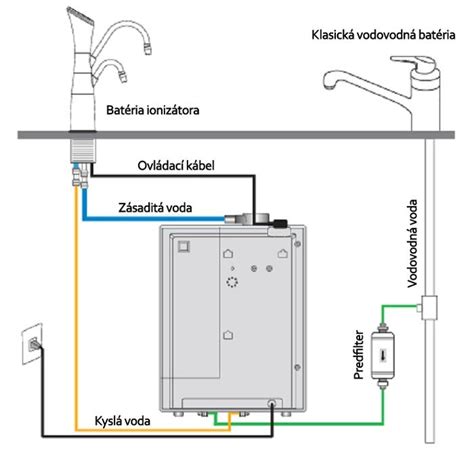 Klasická vodovodná batéria

Batéria ionizátora

Ovládací kábel

Zásaditá voda

Vodovodná voda

Predfilter

Kyslá voda