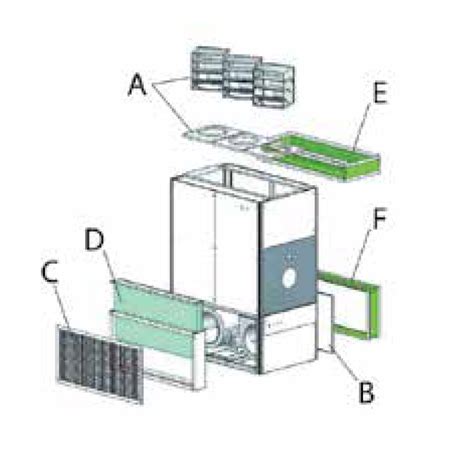 A
E
F
D
C
B