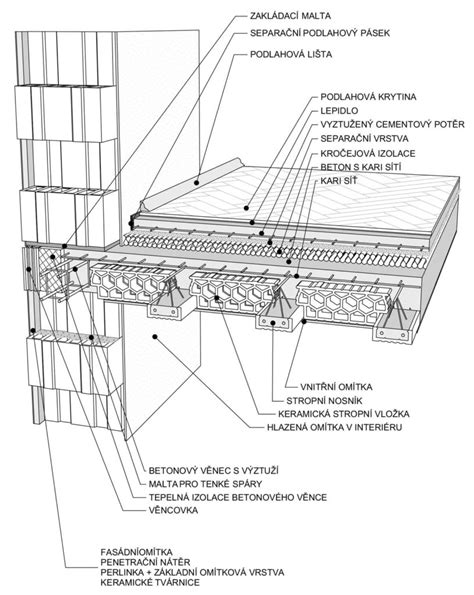 ZAKLÁDACÍ MALTA
SEPARAČNÍ PODLAHOVÝ PÁSEK
PODLAHOVÁ LIŠTA
PODLAHOVÁ KRYTINA
LEPIDLO
VYZTUŽENÝ CEMENTOVÝ POTĚR
SEPARAČNÍ VRSTVA
KROČEJOVÁ IZOLACE
BETON S KARI SÍTÍ
KARI SÍŤ
VNITŘNÍ OMÍTKA
STROPNÍ NOSNÍK
KERAMICKÁ STROPNÍ VLOŽKA
HLAZENÁ OMÍTKA V INTERIÉRU
BETONOVÝ VĚNEC S VÝZTUŽÍ
MALTA PRO TENKÉ SPÁRY
TEPELNÁ IZOLACE BETONOVÉHO VĚNCE
VĚNCOVKA
FASÁDNÍOMÍTKA
PENETRAČNÍ NÁTĚR
PERLINKA + ZÁKLADNÍ OMÍTKOVÁ VRSTVA
KERAMICKÉ TVÁRNICE