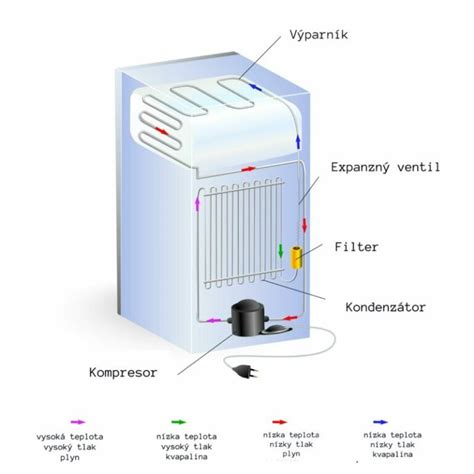 Výparník

Expanzný ventil

Filter

Kondenzátor

Kompresor

vysoká teplota vysoký tlak plyn

nízka teplota vysoký tlak kvapalina

nízka teplota nízky tlak plyn

nízka teplota nízky tlak kvapalina