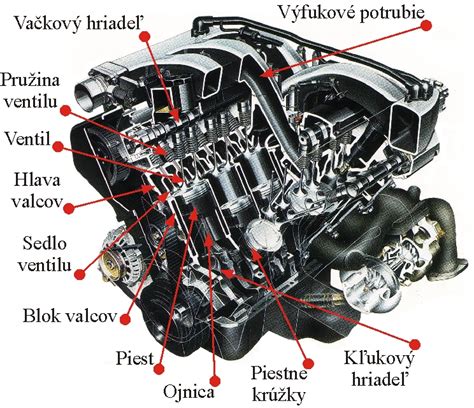 Vačkový hriadeľ

Výfukové potrubie

Pružina ventilu

Ventil

Hlava valcov

Sedlo ventilu

Blok valcov

Piest

Ojnica

Piestne krúžky

Kľukový hriadeľ