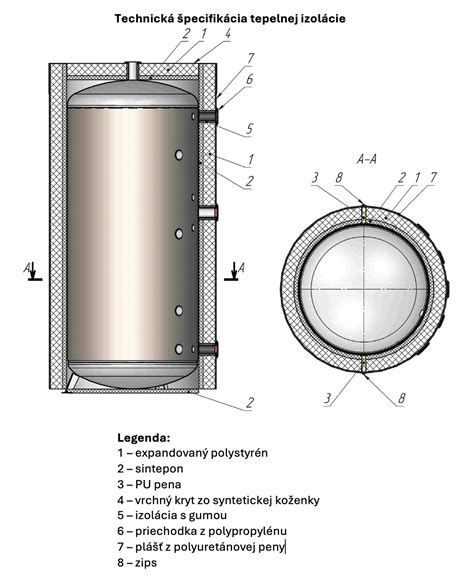 Technická špecifikácia tepelnej izolácie

2 1 4
7
6
5
1
2
A A
2

A–A
3 8 2 1 7
3 8

Legenda:
1 – expandovaný polystyrén
2 – sintepon
3 – PU pena
4 – vrchný kryt zo syntetickej koženky
5 – izolácia s gumou
6 – priechodka z polypropylénu
7 – plášť z polyuretánovej peny
8 – zips