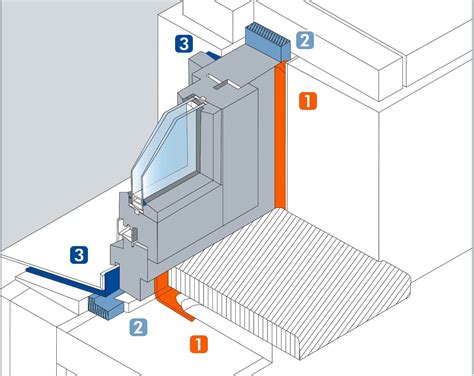 3
2
1
3
2
1