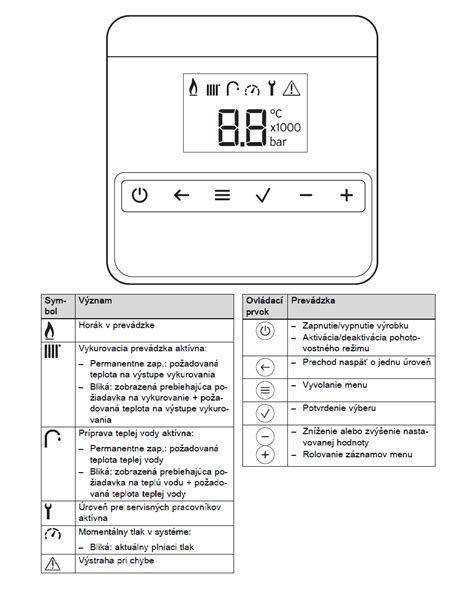 8.8 °C x1000 bar

| Symbol | Význam |
|---|---|
| | Horák v prevádzke |
| | Vykurovacia prevádzka aktívna: – Permanentne zap.: požadovaná teplota na výstupe vykurovania – Bliká: zobrazená prebiehajúca požiadavka na vykurovanie + požadovaná teplota na výstupe vykurovania |
| | Príprava teplej vody aktívna: – Permanentne zap.: požadovaná teplota teplej vody – Bliká: zobrazená prebiehajúca požiadavka na teplú vodu + požadovaná teplota teplej vody |
| | Úroveň pre servisných pracovníkov aktívna |
| | Momentálny tlak v systéme: – Bliká: aktuálny plniaci tlak |
| | Výstraha pri chybe |

| Ovládací prvok | Prevádzka |
|---|---|
| | – Zapnutie/vypnutie výrobku – Aktivácia/deaktivácia pohotovostného režimu |
| | – Prechod naspäť o jednu úroveň |
| | – Vyvolanie menu |
| | – Potvrdenie výberu |
| | – Zníženie alebo zvýšenie nastavovanej hodnoty – Rolovanie záznamov menu |