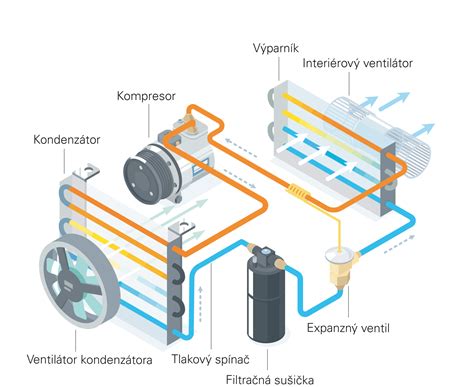 Výparník
Interiérový ventilátor
Kompresor
Kondenzátor
Expanzný ventil
Ventilátor kondenzátora
Tlakový spínač
Filtračná sušička