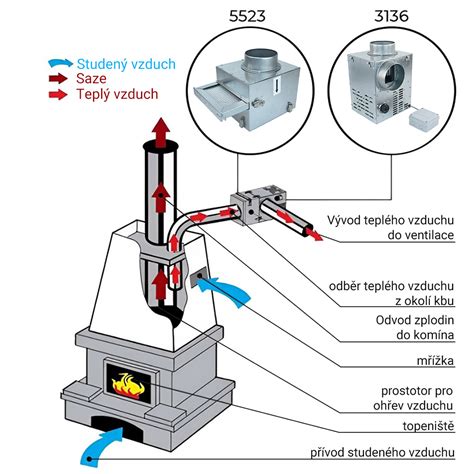 5523

3136

Studený vzduch
Saze
Teplý vzduch

Vývod teplého vzduchu do ventilace

odběr teplého vzduchu z okolí kbu

Odvod zplodin do komína

mřížka

prostotor pro ohřev vzduchu

topeniště

přívod studeného vzduchu